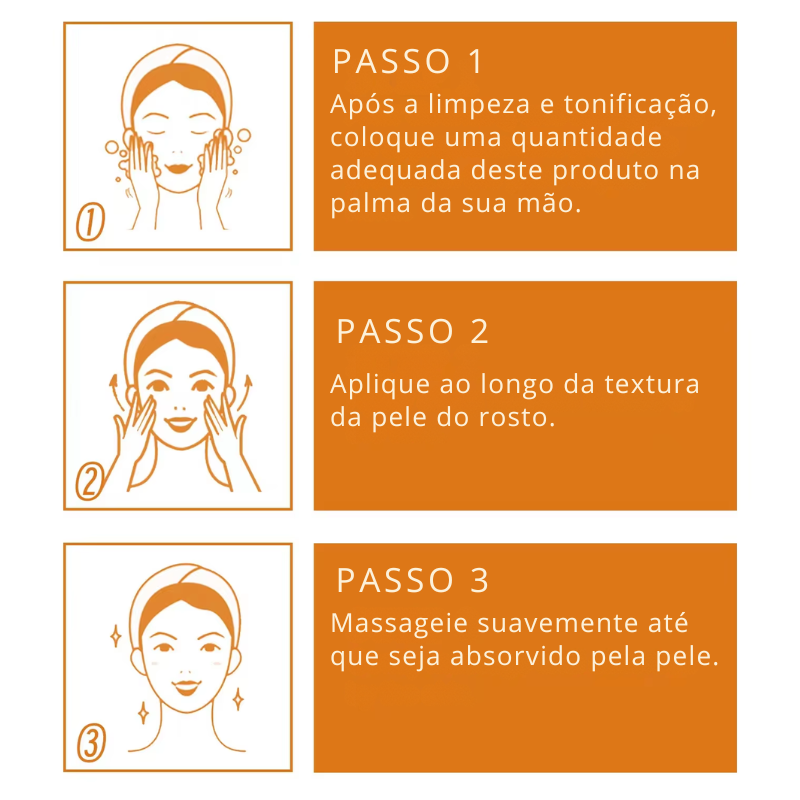 ①

PASSO 1
Após a limpeza e tonificação, coloque uma quantidade adequada deste produto na palma da sua mão.

②

PASSO 2
Aplique ao longo da textura da pele do rosto.

③

PASSO 3
Massageie suavemente até que seja absorvido pela pele.